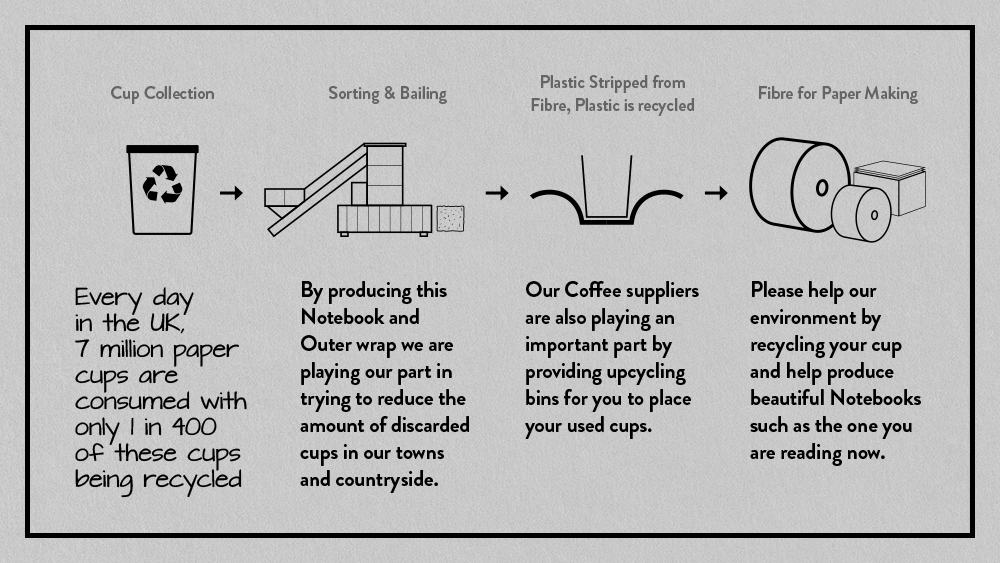 Cup Collection

Sorting & Bailing

Plastic Stripped from Fibre, Plastic is recycled

Fibre for Paper Making

Every day in the UK, 7 million paper cups are consumed with only 1 in 400 of these cups being recycled

By producing this Notebook and Outer wrap we are playing our part in trying to reduce the amount of discarded cups in our towns and countryside.

Our Coffee suppliers are also playing an important part by providing upcycling bins for you to place your used cups.

Please help our environment by recycling your cup and help produce beautiful Notebooks such as the one you are reading now.