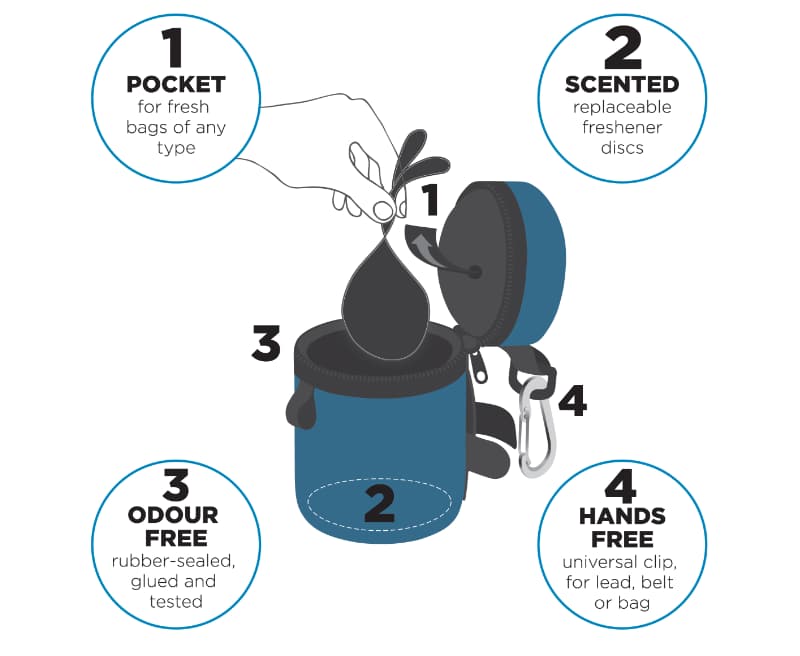 1
POCKET
for fresh bags of any type

2
SCENTED
replaceable freshener discs

1

3

4

2

3
ODOUR FREE
rubber-sealed, glued and tested

4
HANDS FREE
universal clip, for lead, belt or bag